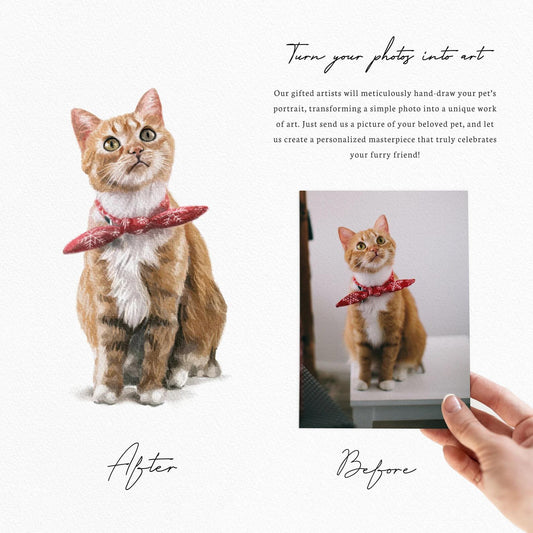 Turn your photos into art

Our gifted artists will meticulously hand-draw your pet's portrait, transforming a simple photo into a unique work of art. Just send us a picture of your beloved pet, and let us create a personalized masterpiece that truly celebrates your furry friend!

After

Before