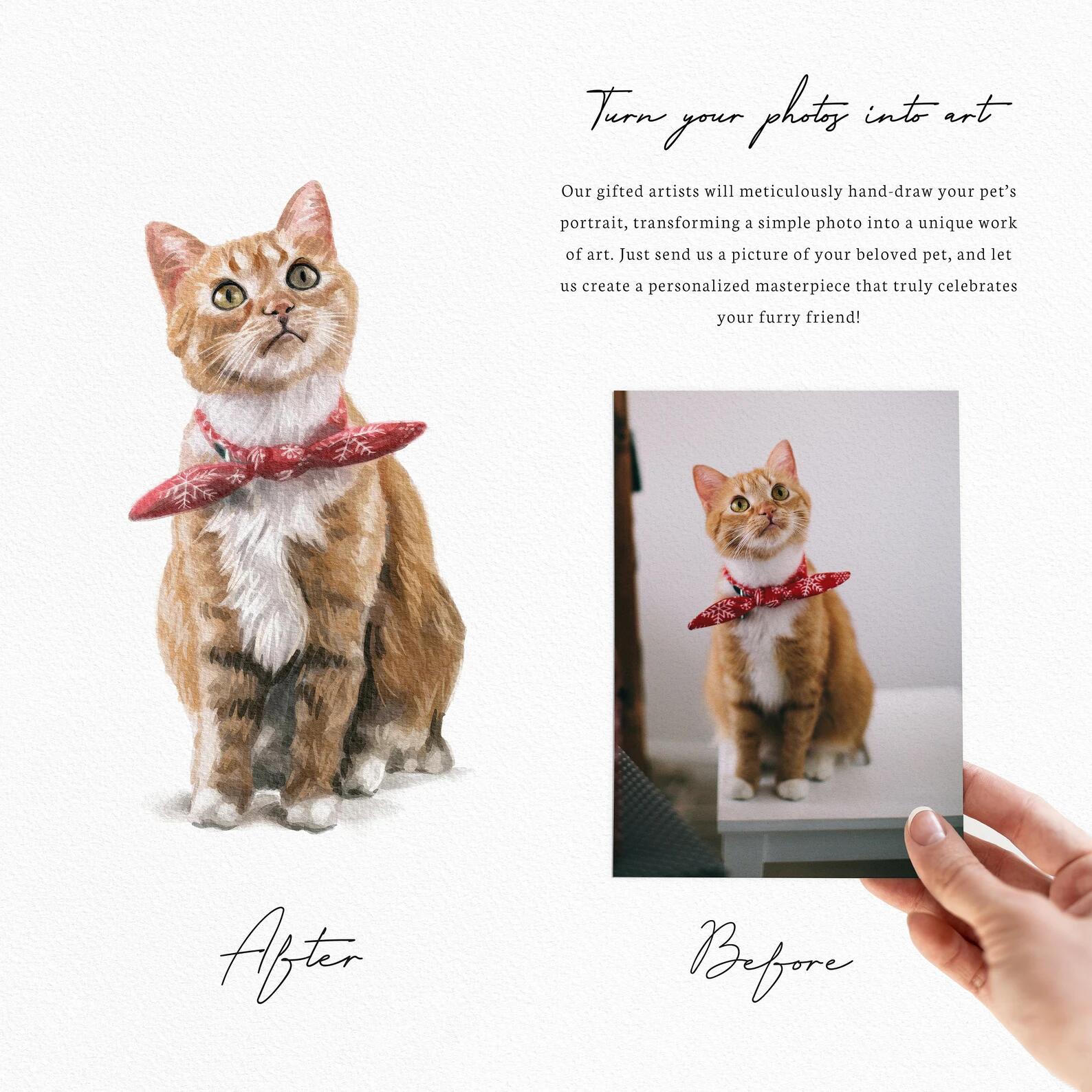 Turn your photos into art

Our gifted artists will meticulously hand-draw your pet's portrait, transforming a simple photo into a unique work of art. Just send us a picture of your beloved pet, and let us create a personalized masterpiece that truly celebrates your furry friend!

After

Before